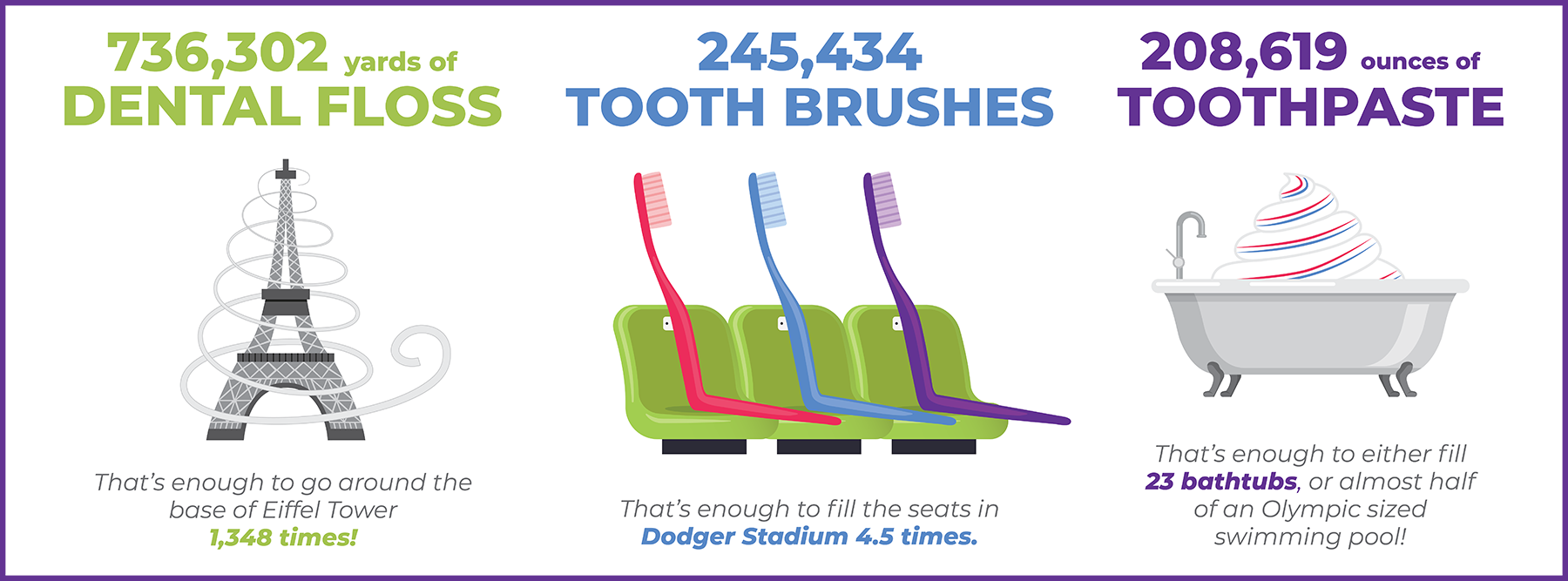 736,302 yards of
DENTAL FLOSS

That's enough to go around the base of Eiffel Tower 1,348 times!

245,434
TOOTH BRUSHES

That's enough to fill the seats in Dodger Stadium 4.5 times.

208,619 ounces of
TOOTHPASTE

That's enough to either fill 23 bathtubs, or almost half of an Olympic sized swimming pool!